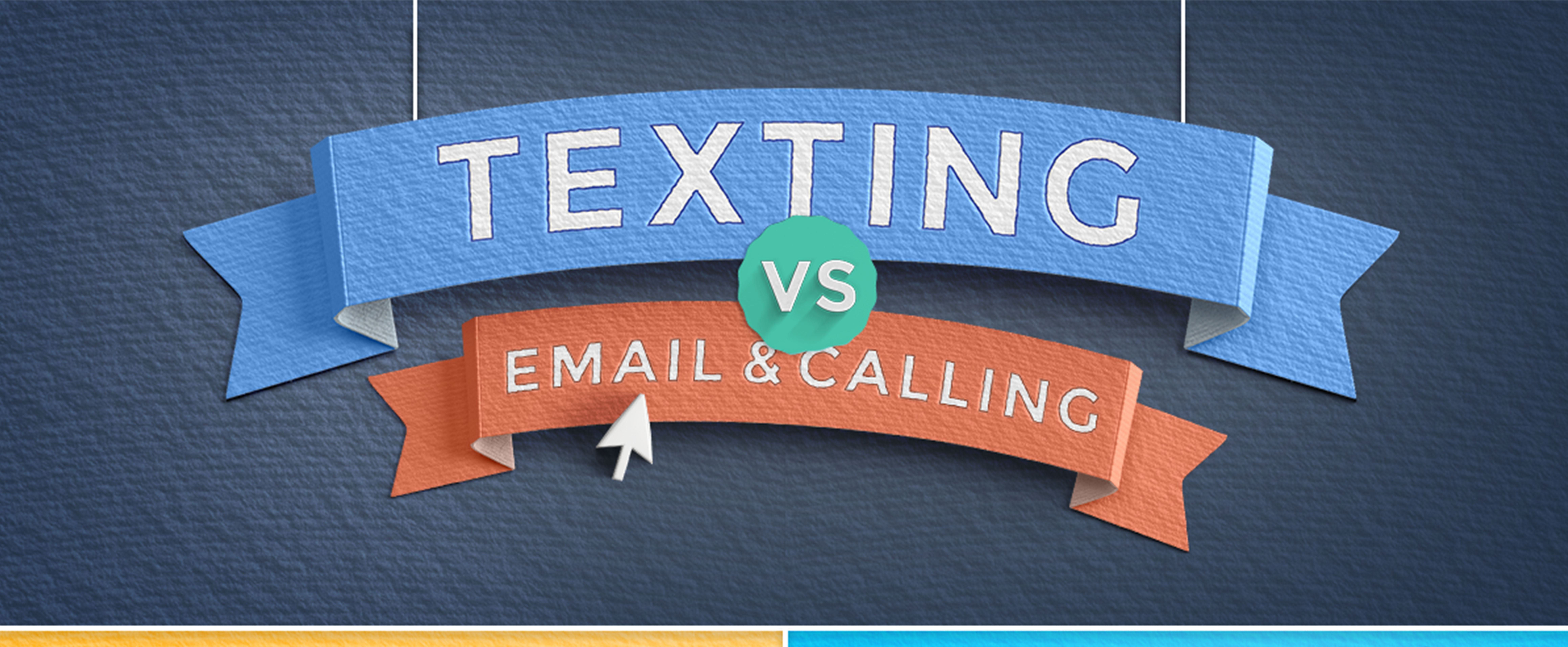 TEXTING
VS
EMAIL & CALLING